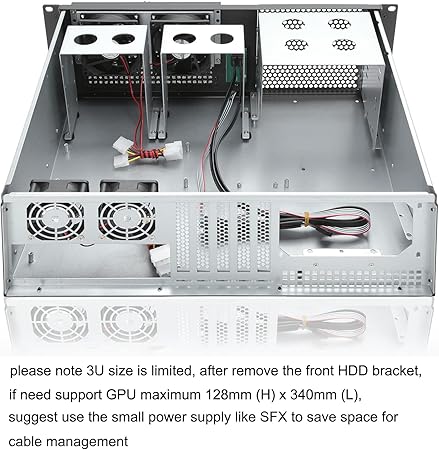 please note 3U size is limited, after remove the front HDD bracket, if need support GPU maximum 128mm (H) x 340mm (L), suggest use the small power supply like SFX to save space for cable management