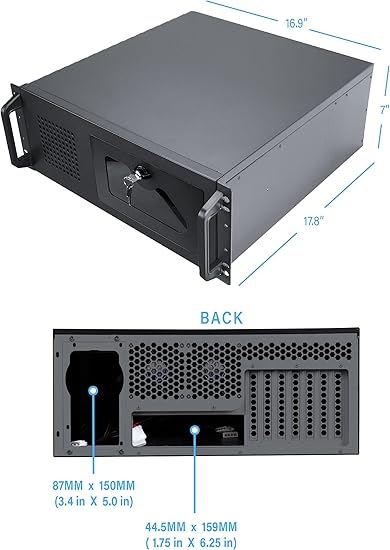 16.9"

7"

17.8"

BACK

87MM x 150MM
(3.4 in X 5.0 in)

44.5MM x 159MM
( 1.75 in X 6.25 in)