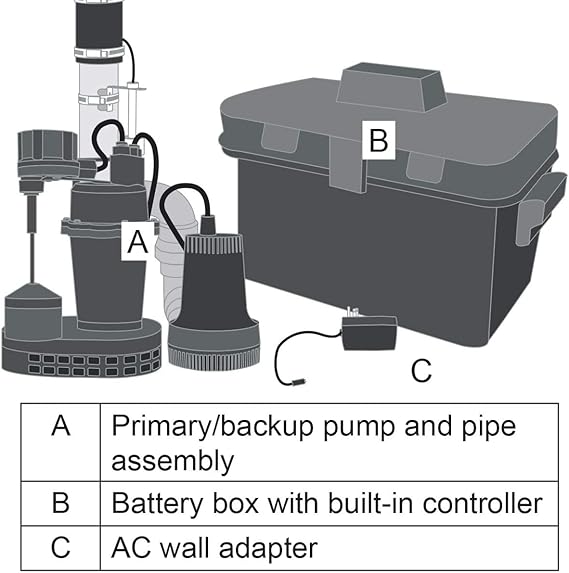 B

A

C

| A | Primary/backup pump and pipe assembly |
|---|---|
| B | Battery box with built-in controller |
| C | AC wall adapter |