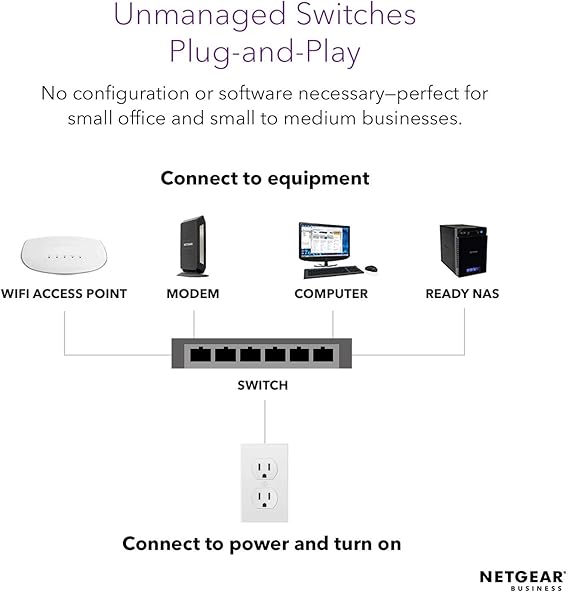 Unmanaged Switches
Plug-and-Play

No configuration or software necessary—perfect for small office and small to medium businesses.

Connect to equipment

WIFI ACCESS POINT
MODEM
COMPUTER
READY NAS

SWITCH

Connect to power and turn on

NETGEAR®
BUSINESS