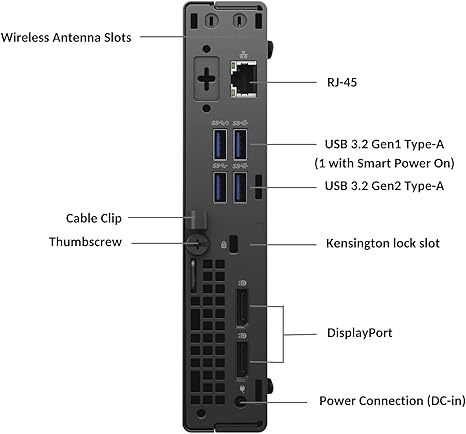 Wireless Antenna Slots

RJ-45

USB 3.2 Gen1 Type-A
(1 with Smart Power On)

USB 3.2 Gen2 Type-A

Cable Clip

Thumbscrew

Kensington lock slot

DisplayPort

Power Connection (DC-in)