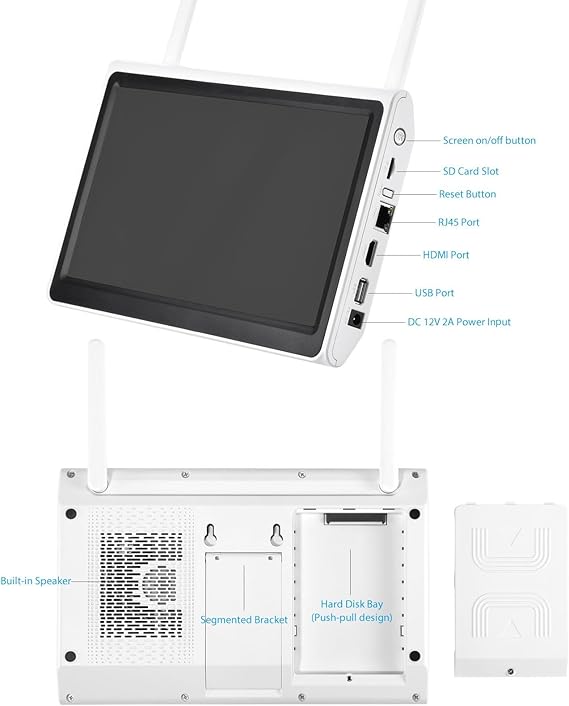 Screen on/off button
SD Card Slot
Reset Button
RJ45 Port
HDMI Port
USB Port
DC 12V 2A Power Input

Built-in Speaker
Segmented Bracket
Hard Disk Bay
(Push-pull design)